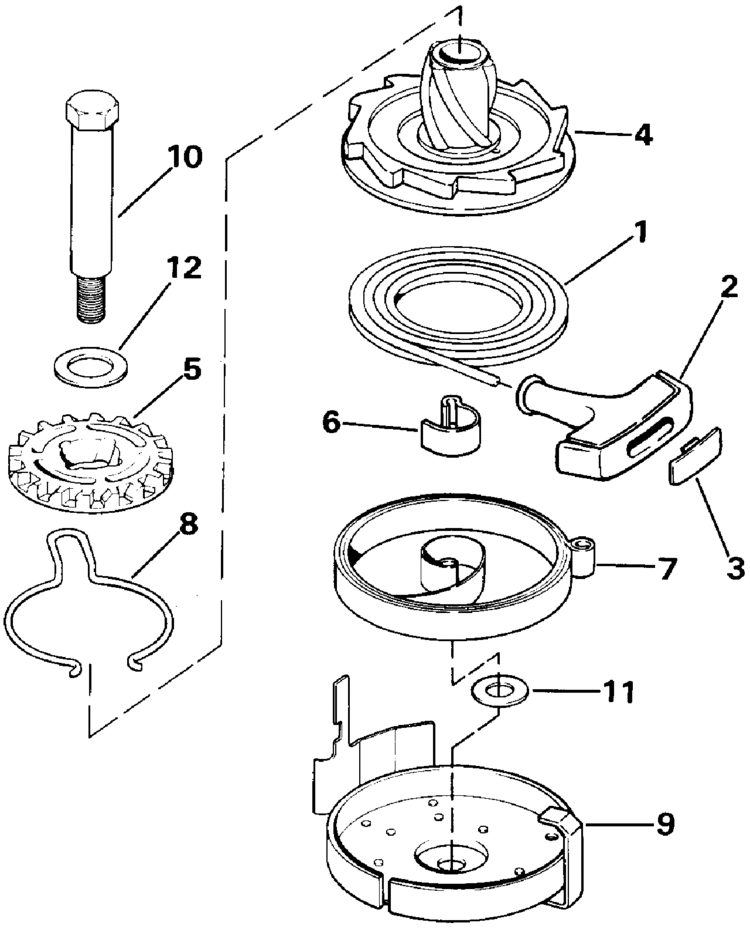 10
12
5
8
4
1
2
6
3
7
11
9